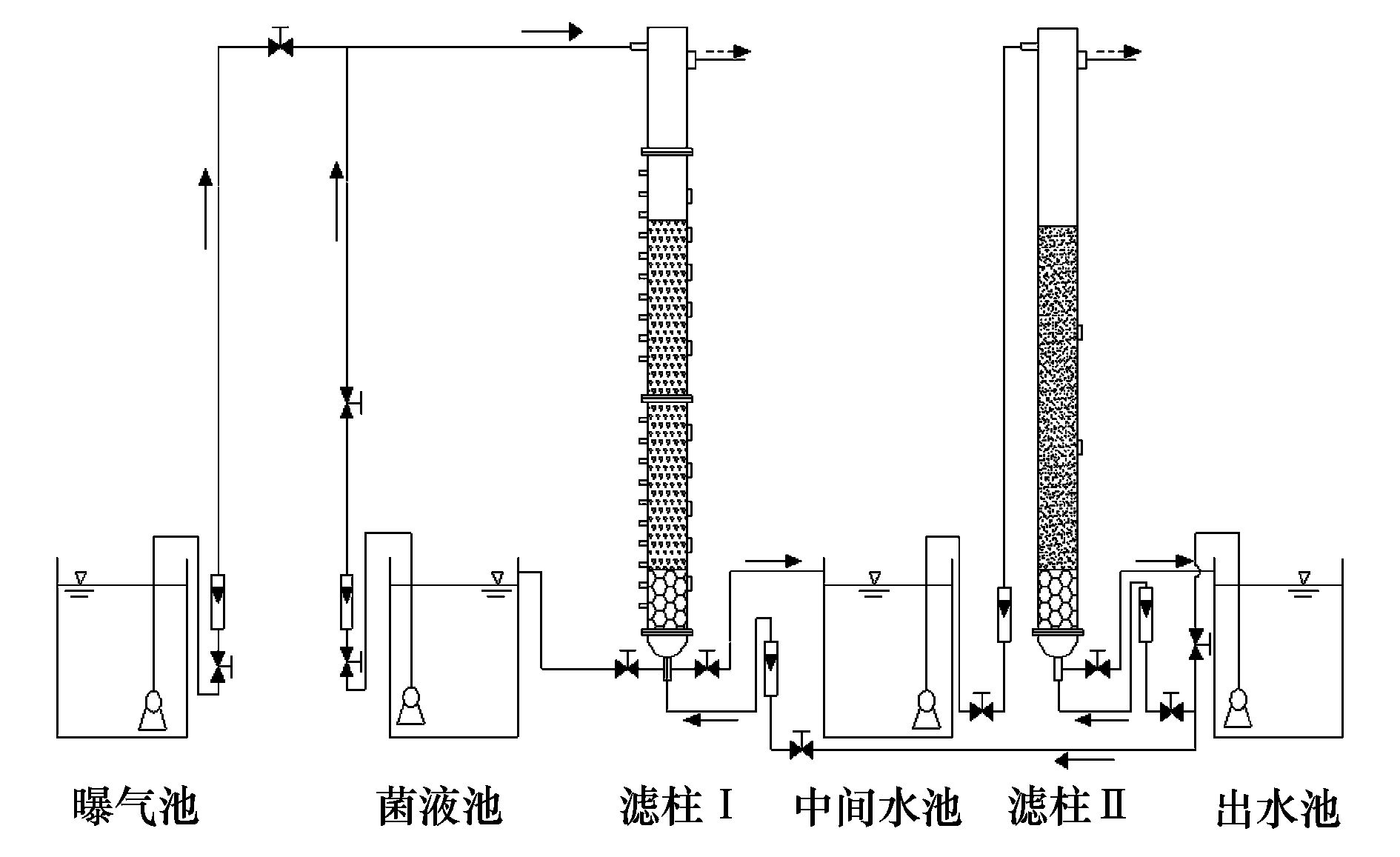 曝气池　菌液池　滤柱 I　中间水池　滤柱 II　出水池