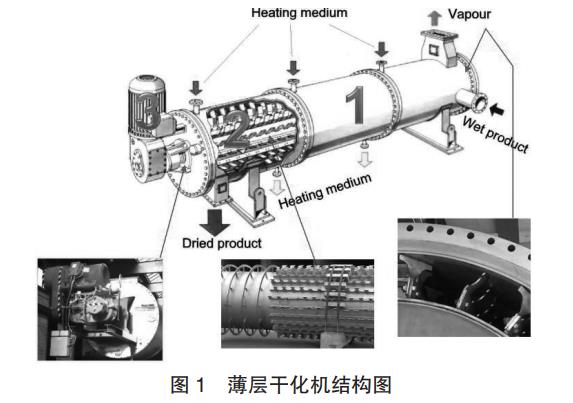 Heating medium

Vapour

3

2

1

Wet product

Heating medium

Dried product

图 1　薄层干化机结构图