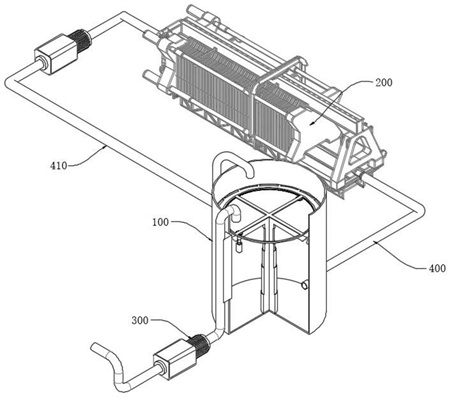 200

410

100

400

300