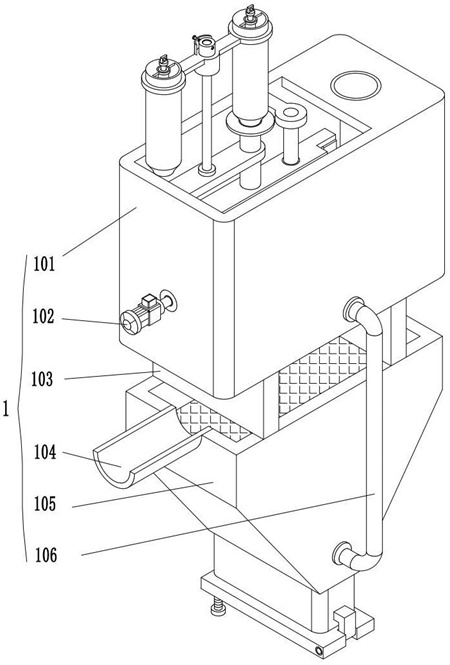 101
102
103
1
104
105
106