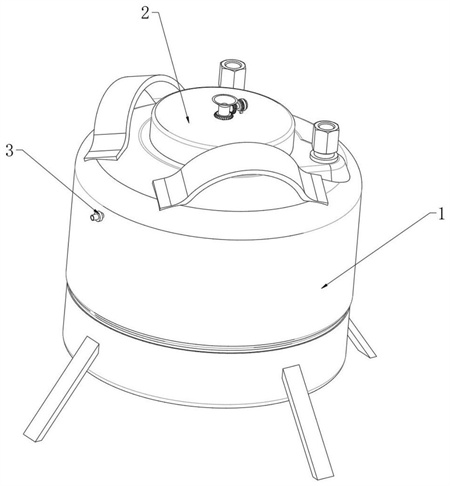 2
3
1