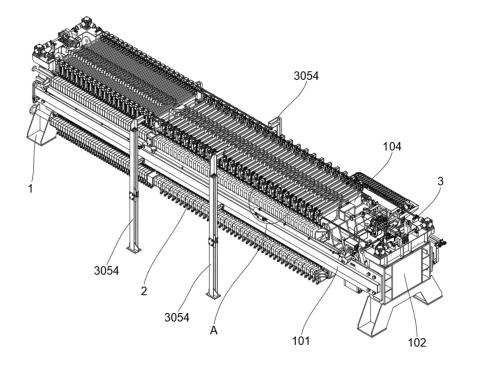 3054
104
3
1
3054
2
3054
A
101
102